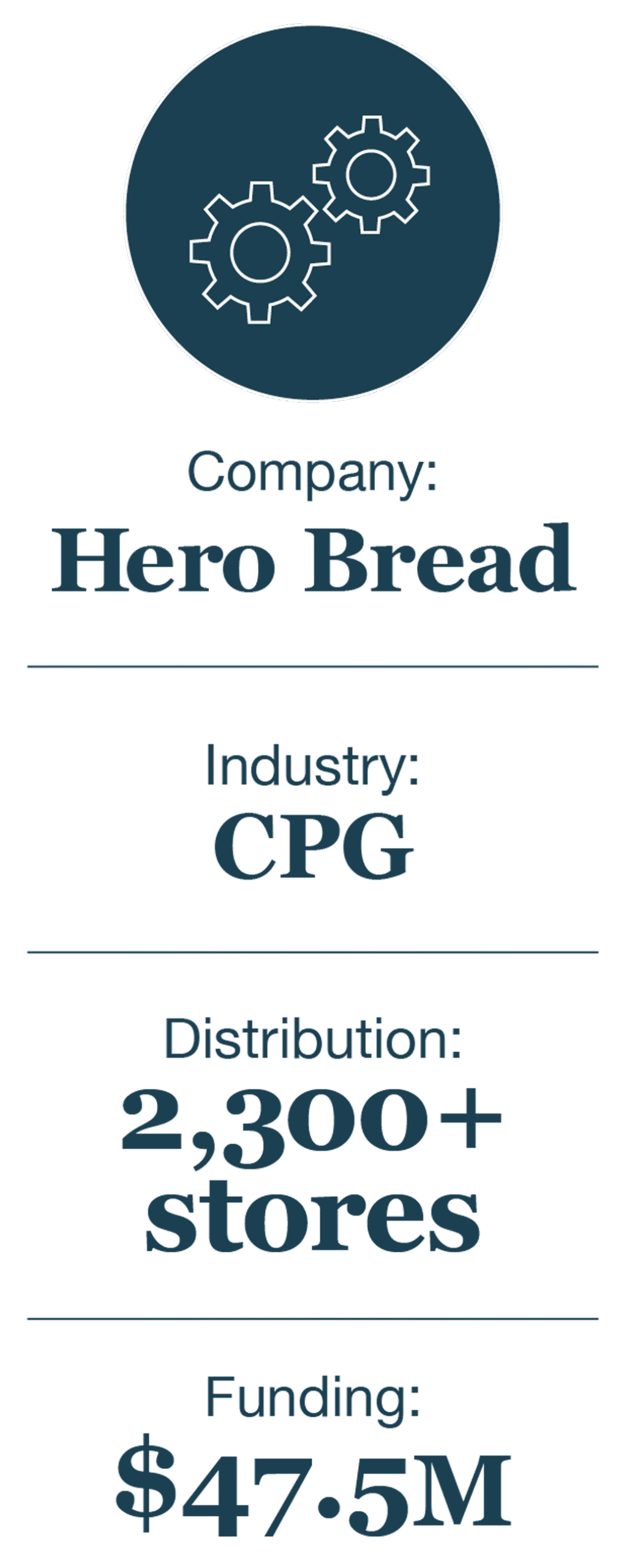 Company:
Hero Bread

Industry:
CPG

Distribution:
2,300+ stores

Funding:
\$47.5M